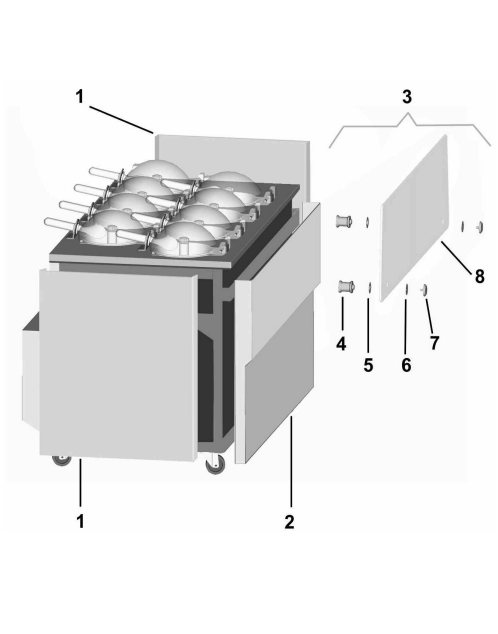 1
3
8
4
5
6
7
1
2